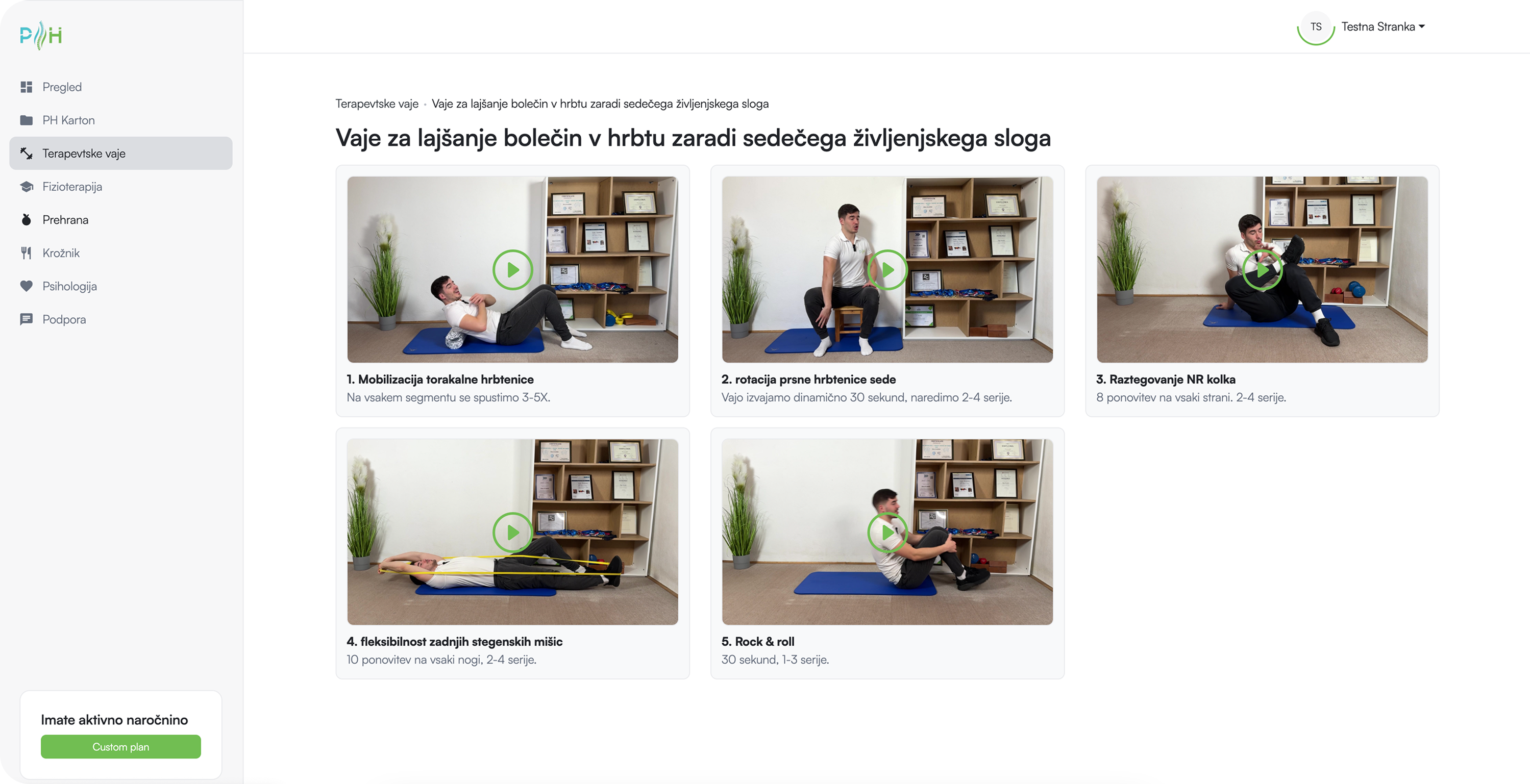 PH

Pregled
PH Karton
Terapevtske vaje
Fizioterapija
Prehrana
Krožnik
Psihologija
Podpora

Imate aktivno naročnino
Custom plan

TS Testna Stranka

Terapevtske vaje · Vaje za lajšanje bolečin v hrbtu zaradi sedečega življenjskega sloga

Vaje za lajšanje bolečin v hrbtu zaradi sedečega življenjskega sloga

1. Mobilizacija torakalne hrbtenice
Na vsakem segmentu se spustimo 3-5X.

2. rotacija prsne hrbtenice sede
Vajo izvajamo dinamično 30 sekund, naredimo 2-4 serije.

3. Raztegovanje NR kolka
8 ponovitev na vsaki strani. 2-4 serije.

4. fleksibilnost zadnjih stegenskih mišic
10 ponovitev na vsaki nogi, 2-4 serije.

5. Rock & roll
30 sekund, 1-3 serije.